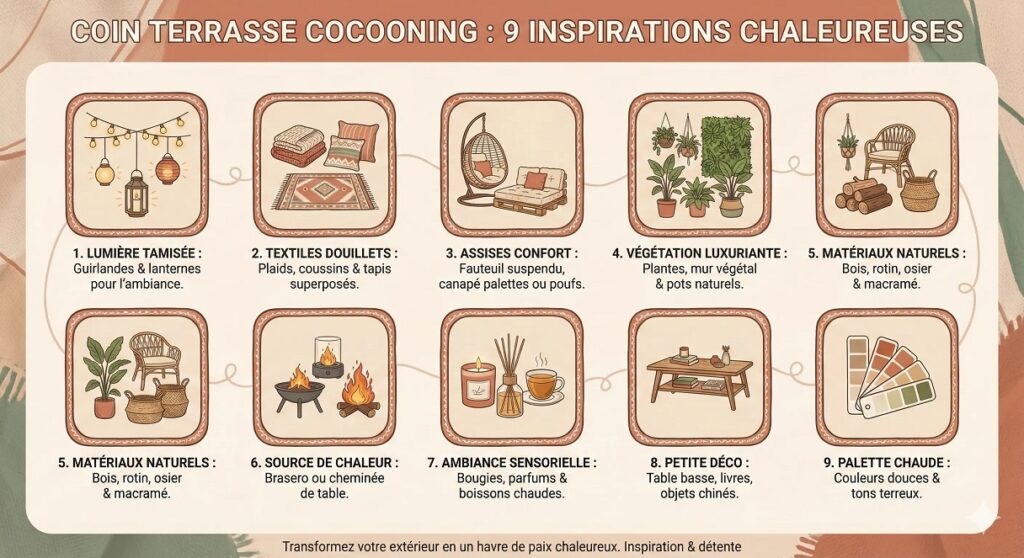 COIN TERRASSE COCOONING : 9 INSPIRATIONS CHALEUREUSES

1. LUMIÈRE TAMISÉE : Guirlandes & lanternes pour l'ambiance.

2. TEXTILES DOUILLETS : Plaids, coussins & tapis superposés.

3. ASSISES CONFORT : Fauteuil suspendu, canapé palettes ou poufs.

4. VÉGÉTATION LUXURIANTE : Plantes, mur végétal & pots naturels.

5. MATÉRIAUX NATURELS : Bois, rotin, osier & macramé.

5. MATÉRIAUX NATURELS : Bois, rotin, osier & macramé.

6. SOURCE DE CHALEUR : Brasero ou cheminée de table.

7. AMBIANCE SENSORIELLE : Bougies, parfums & boissons chaudes.

8. PETITE DÉCO : Table basse, livres, objets chinés.

9. PALETTE CHAUDE : Couleurs douces & tons terreux.

Transformez votre extérieur en un havre de paix chaleureux. Inspiration & détente